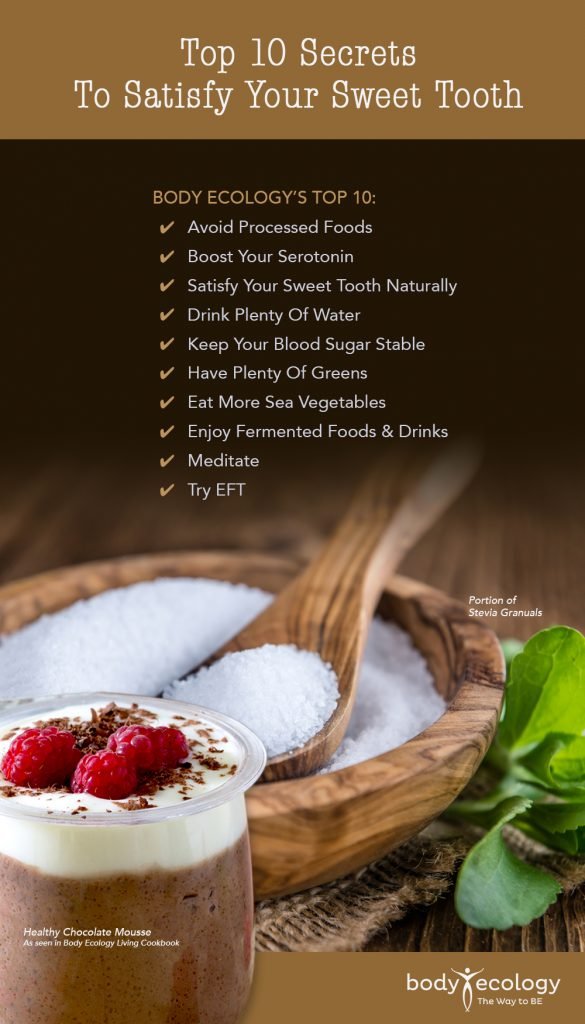 Top 10 Secrets
To Satisfy Your Sweet Tooth

BODY ECOLOGY'S TOP 10:
✔ Avoid Processed Foods
✔ Boost Your Serotonin
✔ Satisfy Your Sweet Tooth Naturally
✔ Drink Plenty Of Water
✔ Keep Your Blood Sugar Stable
✔ Have Plenty Of Greens
✔ Eat More Sea Vegetables
✔ Enjoy Fermented Foods & Drinks
✔ Meditate
✔ Try EFT

Portion of
Stevia Granuals

Healthy Chocolate Mousse
As seen in Body Ecology Living Cookbook

body ecology
The Way to BE